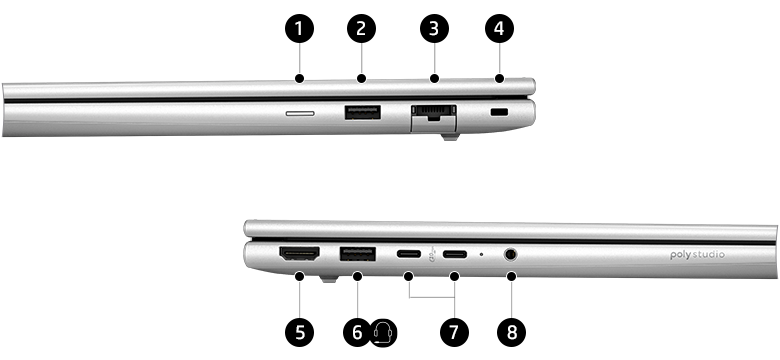 1
2
3
4
poly studio
5
6
7
8