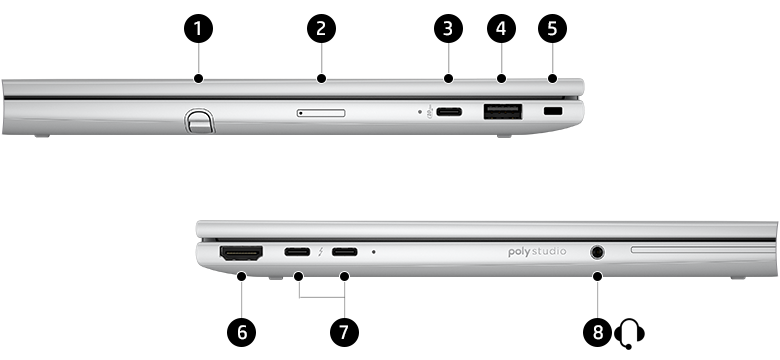 1
2
3
4
5
poly studio
6
7
8