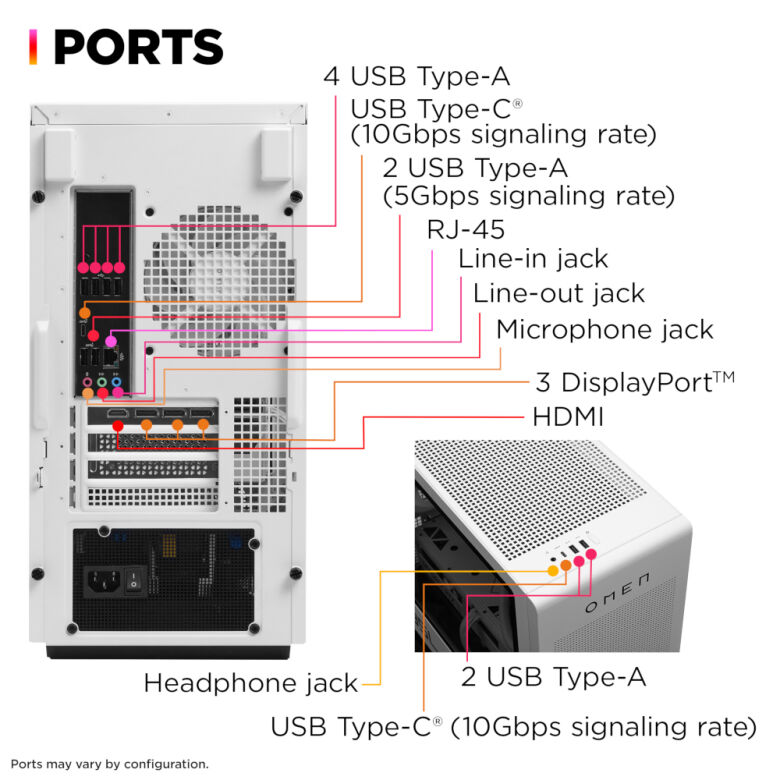 PORTS

4 USB Type-A

USB Type-C®
(10Gbps signaling rate)

2 USB Type-A
(5Gbps signaling rate)

RJ-45

Line-in jack

Line-out jack

Microphone jack

3 DisplayPort™

HDMI

OMEN

Headphone jack

2 USB Type-A

USB Type-C® (10Gbps signaling rate)

Ports may vary by configuration.