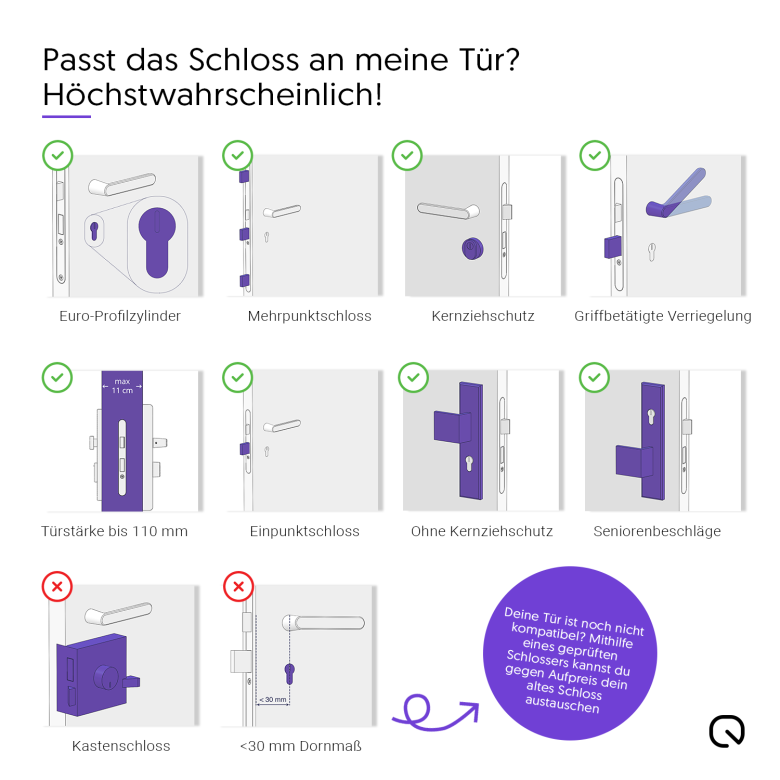 Passt das Schloss an meine Tür?
Höchstwahrscheinlich!

Euro-Profilzylinder

Mehrpunktschloss

Kernziehschutz

Griffbetätigte Verriegelung

max
11 cm

Türstärke bis 110 mm

Einpunktschloss

Ohne Kernziehschutz

Seniorenbeschläge

Kastenschloss

< 30 mm

<30 mm Dornmaß

Deine Tür ist noch nicht kompatibel? Mithilfe eines geprüften Schlossers kannst du gegen Aufpreis dein altes Schloss austauschen